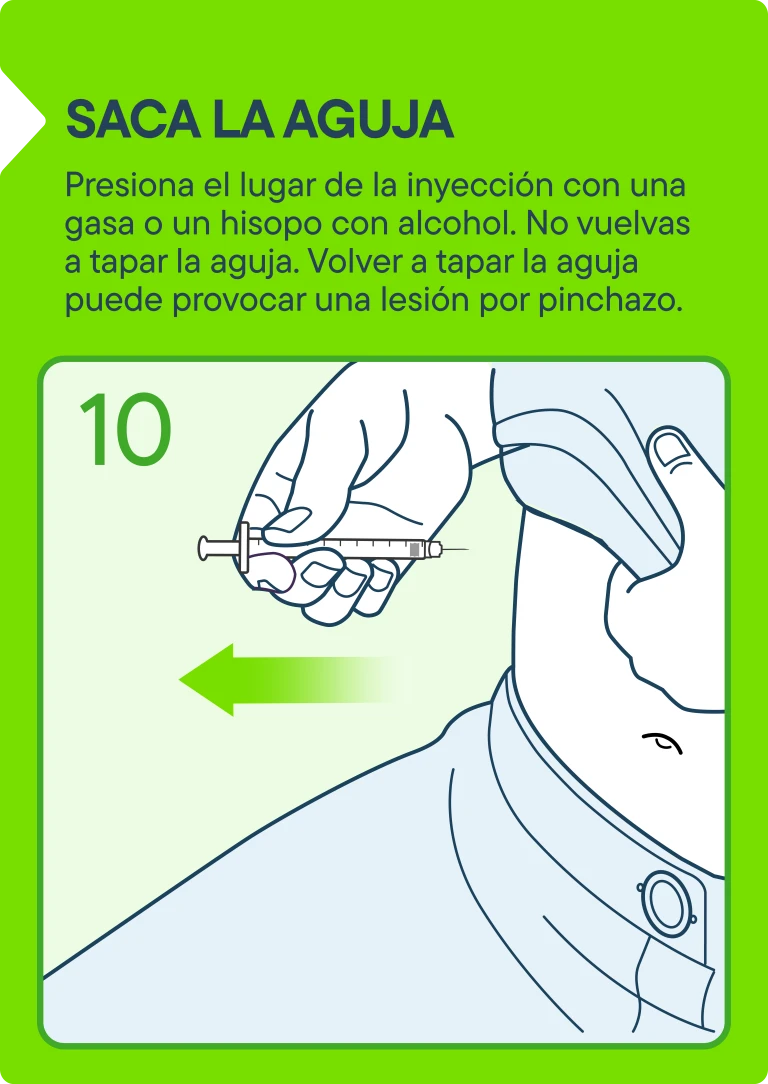 SACA LA AGUJA

Presiona el lugar de la inyección con una gasa o un hisopo con alcohol. No vuelvas a tapar la aguja. Volver a tapar la aguja puede provocar una lesión por pinchazo.

10